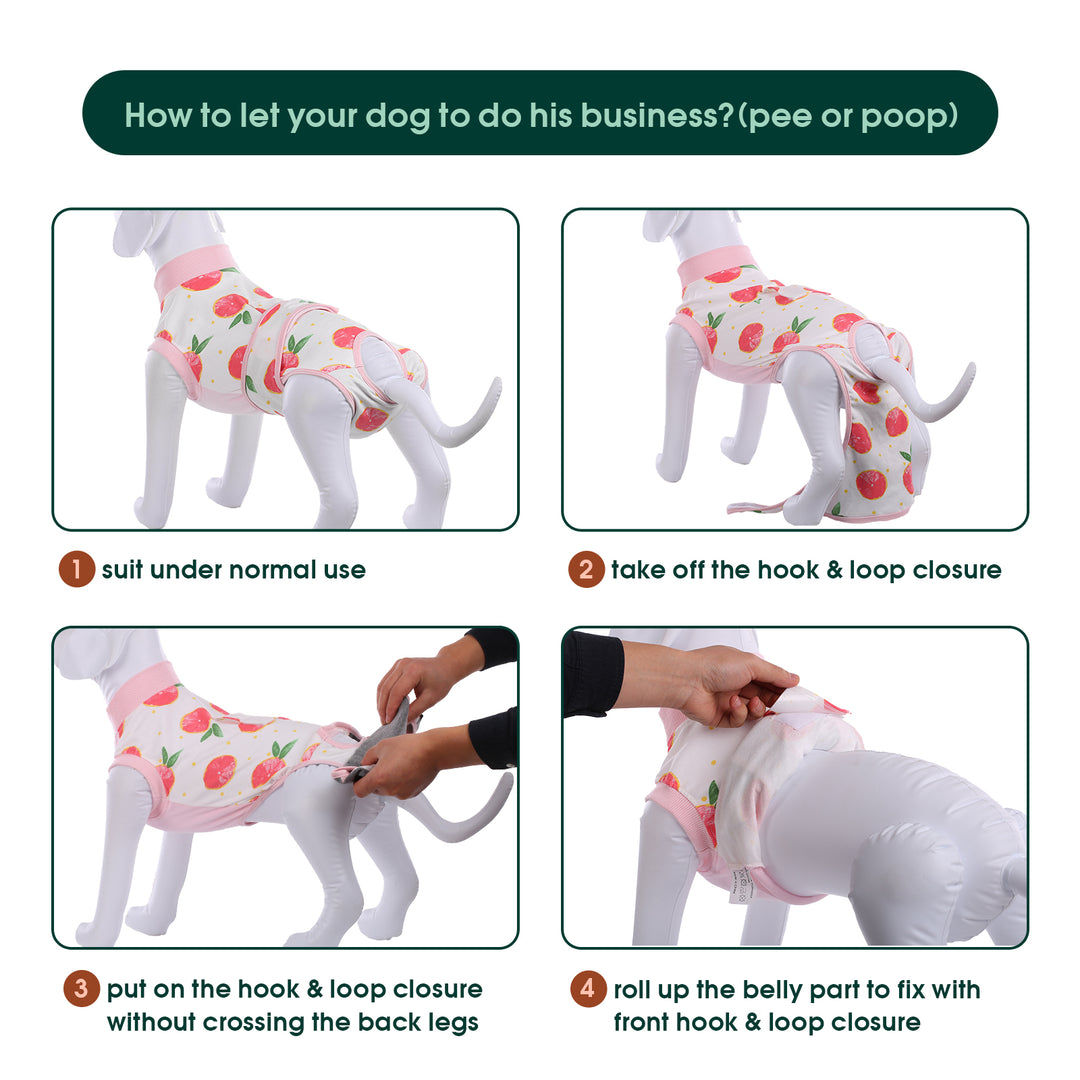 How to let your dog to do his business?(pee or poop)

1 suit under normal use

2 take off the hook & loop closure

3 put on the hook & loop closure without crossing the back legs

4 roll up the belly part to fix with front hook & loop closure