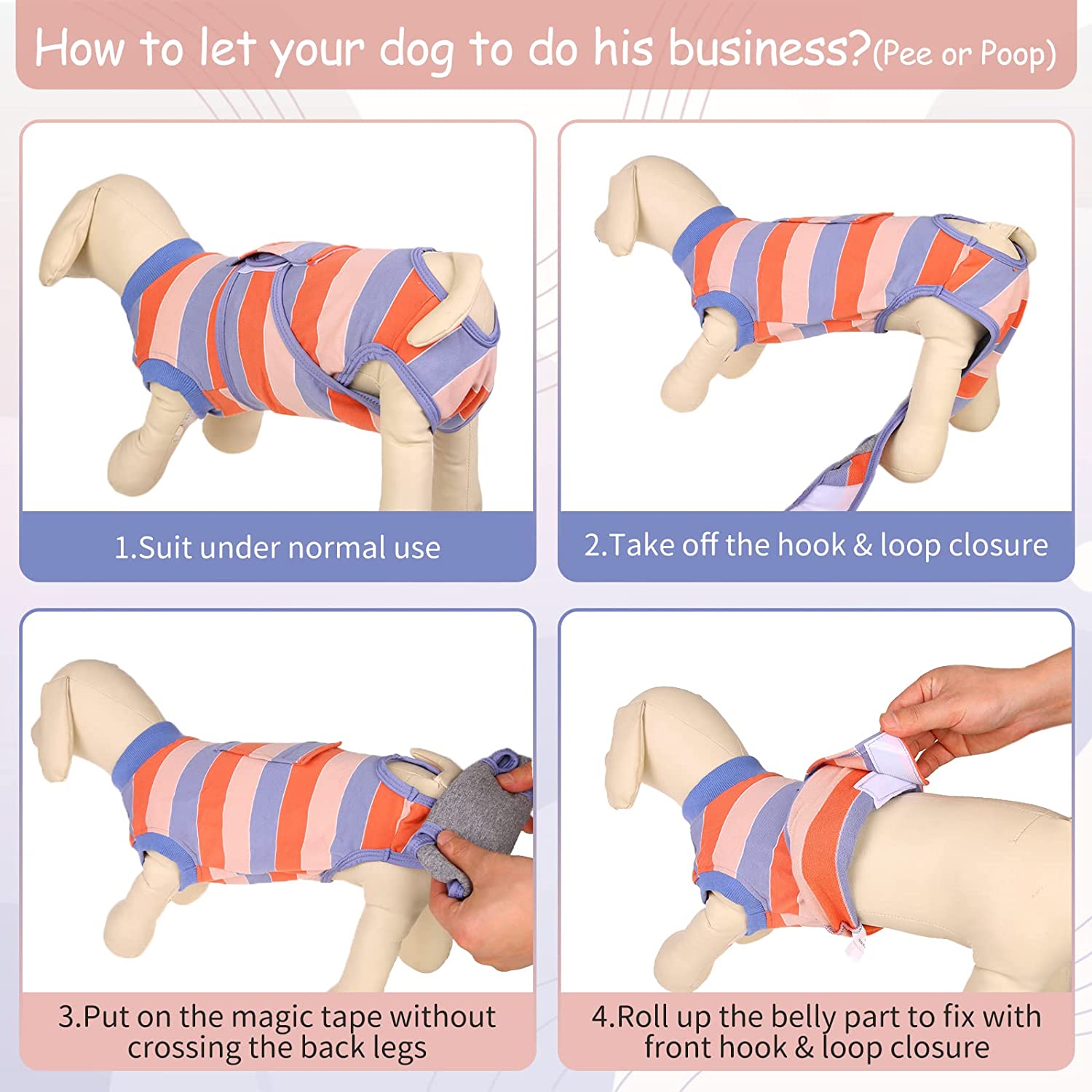 How to let your dog to do his business?(Pee or Poop)

1.Suit under normal use

2.Take off the hook & loop closure

3.Put on the magic tape without crossing the back legs

4.Roll up the belly part to fix with front hook & loop closure