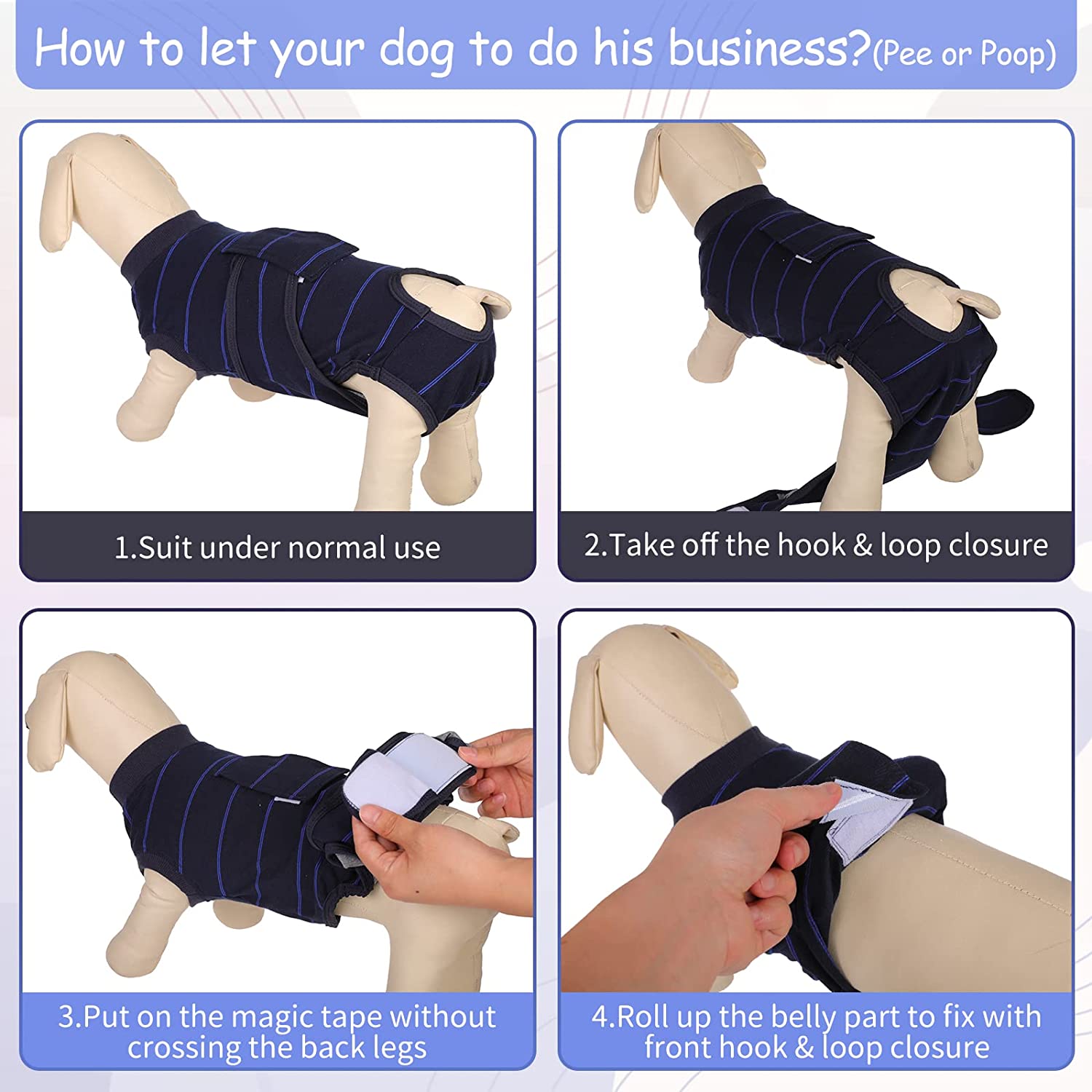 How to let your dog to do his business?(Pee or Poop)

1.Suit under normal use

2.Take off the hook & loop closure

3.Put on the magic tape without crossing the back legs

4.Roll up the belly part to fix with front hook & loop closure